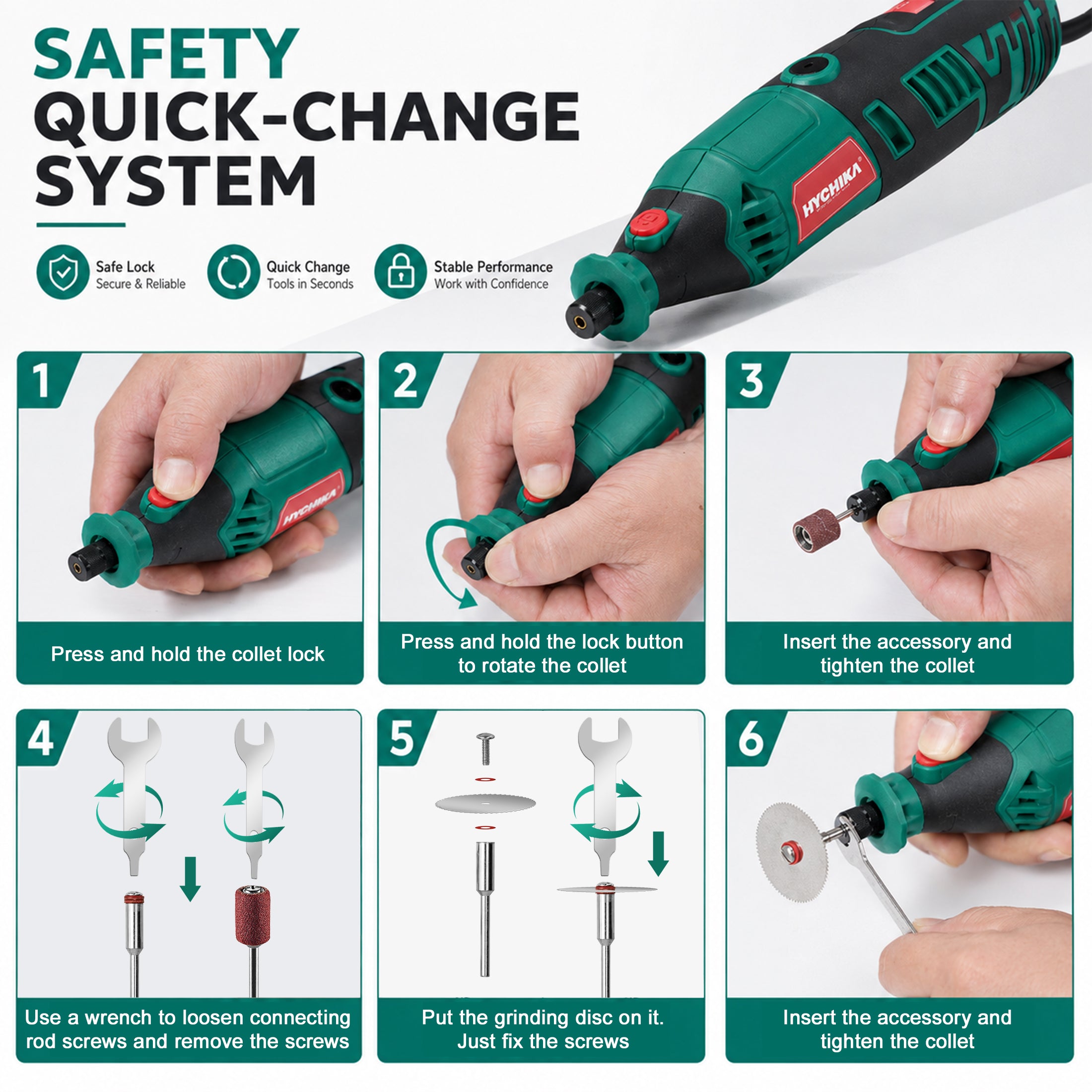 SAFETY QUICK-CHANGE SYSTEM

Safe Lock
Secure & Reliable

Quick Change
Tools in Seconds

Stable Performance
Work with Confidence

HYCHIKA

1
HYCHIKA
Press and hold the collet lock

2
Press and hold the lock button to rotate the collet

3
Insert the accessory and tighten the collet

4
Use a wrench to loosen connecting rod screws and remove the screws

5
Put the grinding disc on it. Just fix the screws

6
Insert the accessory and tighten the collet