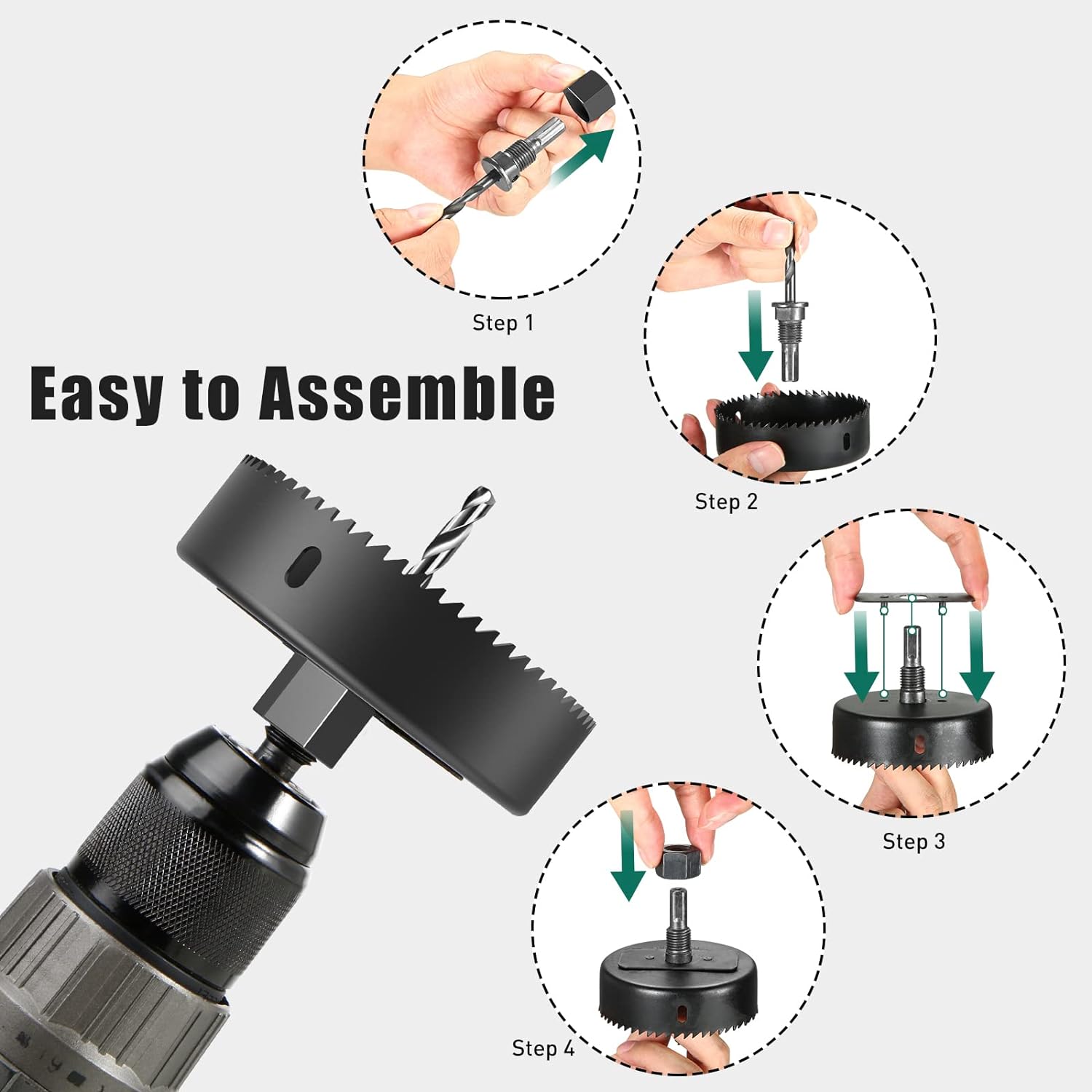 Step 1

Easy to Assemble

Step 2

Step 3

Step 4